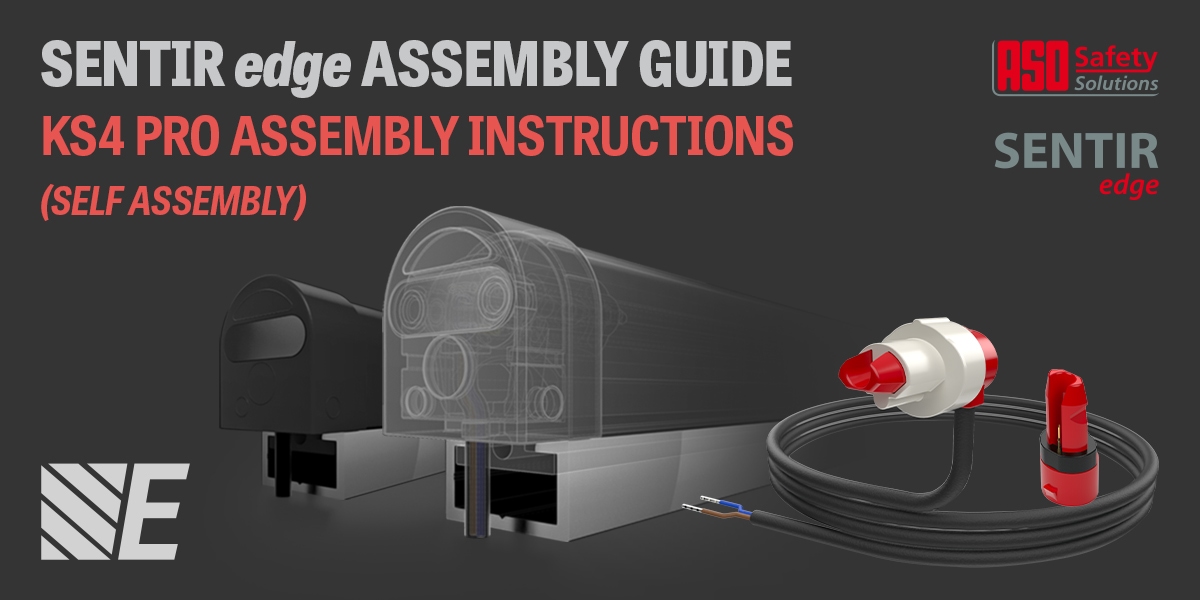 SENTIR edge ASSEMBLY GUIDE
KS4 PRO ASSEMBLY INSTRUCTIONS
(SELF ASSEMBLY)

ASO Safety Solutions

SENTIR edge

E