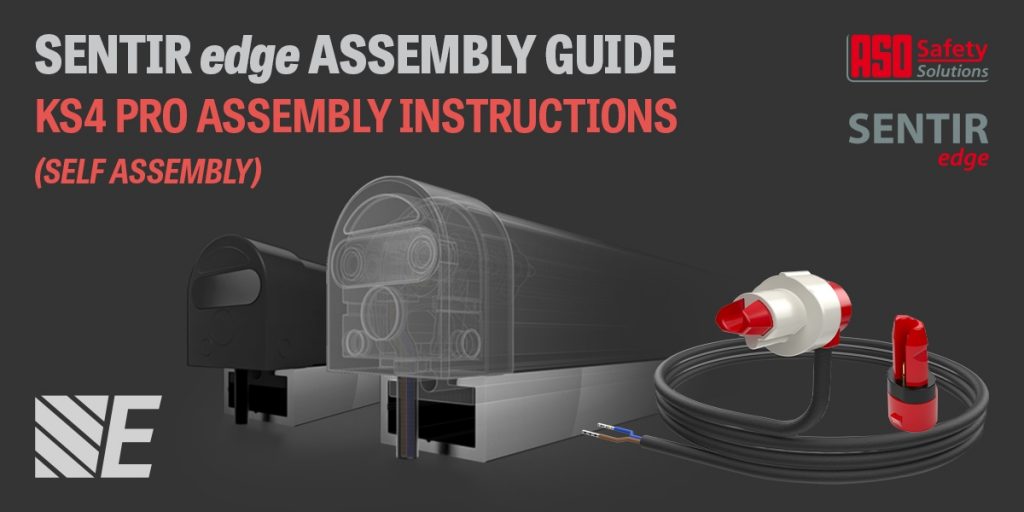 SENTIR edge ASSEMBLY GUIDE
KS4 PRO ASSEMBLY INSTRUCTIONS
(SELF ASSEMBLY)

ASO Safety Solutions

SENTIR edge

E